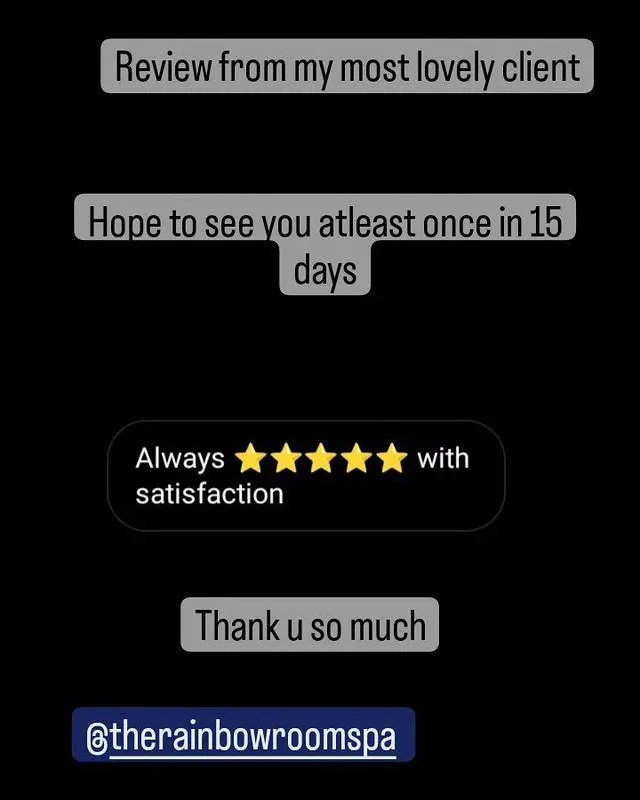 Review from my most lovely client

Hope to see you atleast once in 15 days

Always ⭐⭐⭐⭐⭐ with satisfaction

Thank u so much

@therainbowroomspa